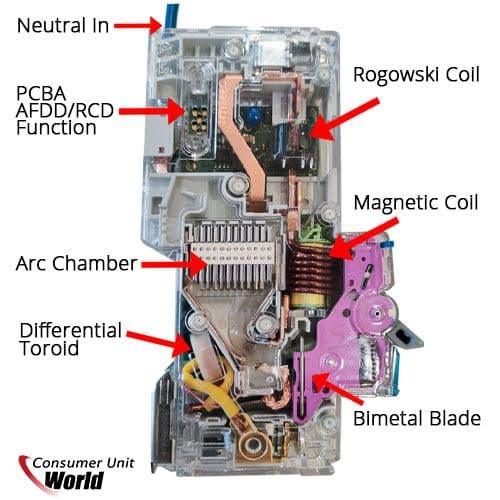 Neutral In

PCBA
AFDD/RCD
Function

Rogowski Coil

Magnetic Coil

Arc Chamber

Differential
Toroid

Bimetal Blade

Consumer Unit
World